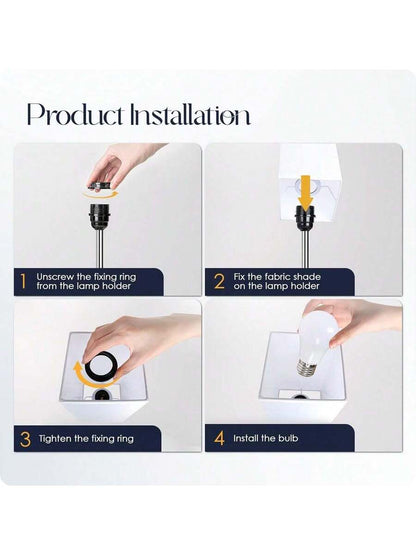 Product Installation

1 Unscrew the fixing ring from the lamp holder

2 Fix the fabric shade on the lamp holder

3 Tighten the fixing ring

4 Install the bulb